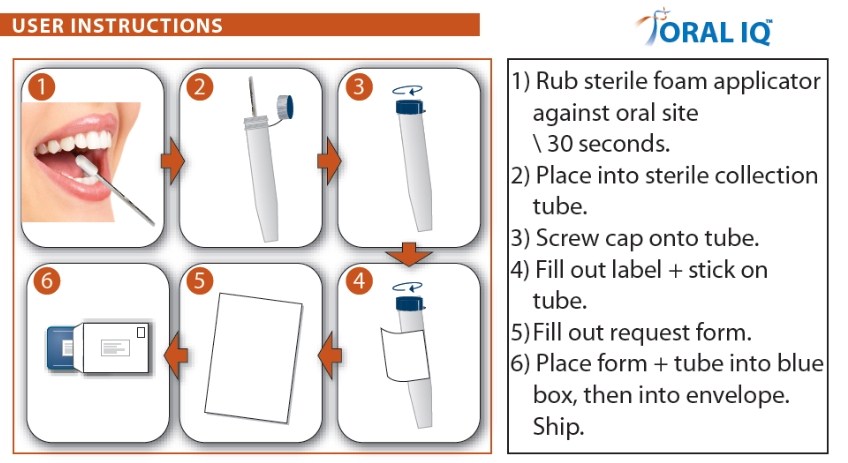 USER INSTRUCTIONS

ORAL IQ™

1

2

3

4

5

6

1) Rub sterile foam applicator against oral site \ 30 seconds.
2) Place into sterile collection tube.
3) Screw cap onto tube.
4) Fill out label + stick on tube.
5) Fill out request form.
6) Place form + tube into blue box, then into envelope. Ship.